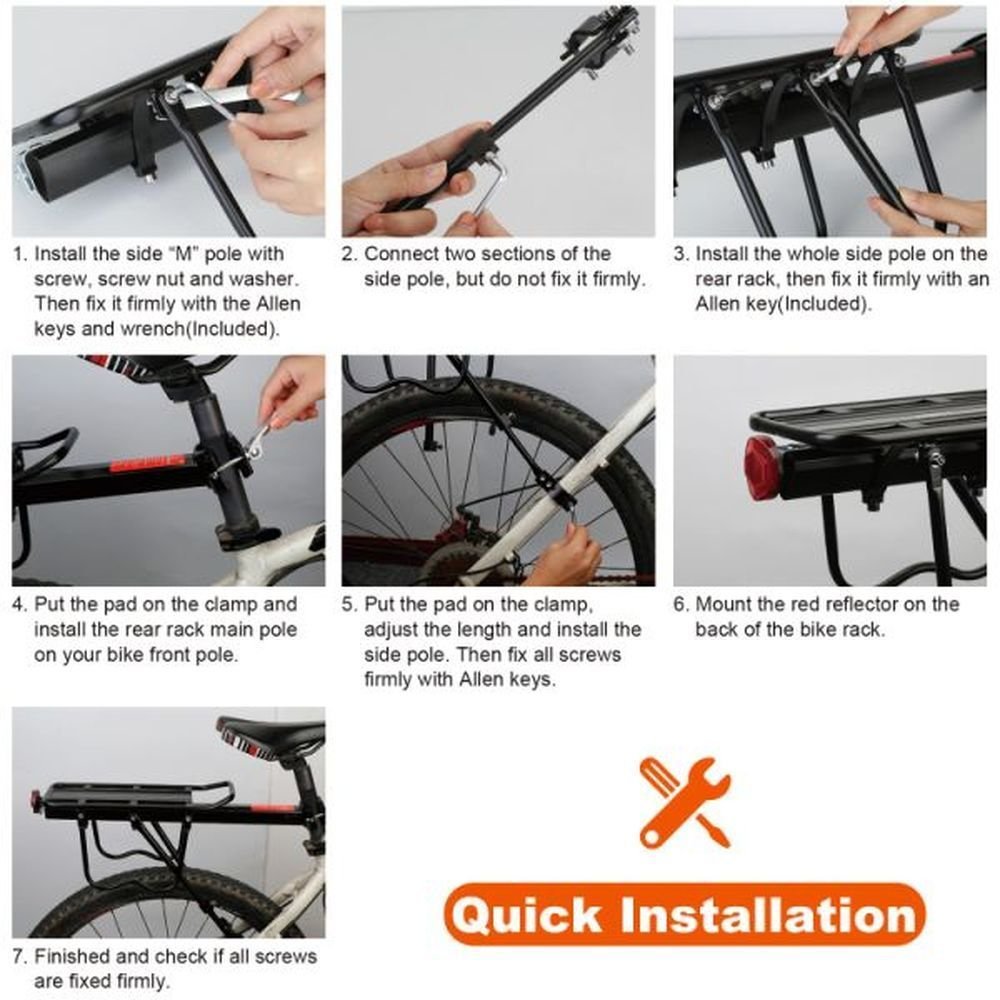 1. Install the side "M" pole with screw, screw nut and washer. Then fix it firmly with the Allen keys and wrench(Included).

2. Connect two sections of the side pole, but do not fix it firmly.

3. Install the whole side pole on the rear rack, then fix it firmly with an Allen key(Included).

4. Put the pad on the clamp and install the rear rack main pole on your bike front pole.

5. Put the pad on the clamp, adjust the length and install the side pole. Then fix all screws firmly with Allen keys.

6. Mount the red reflector on the back of the bike rack.

7. Finished and check if all screws are fixed firmly.

Quick Installation